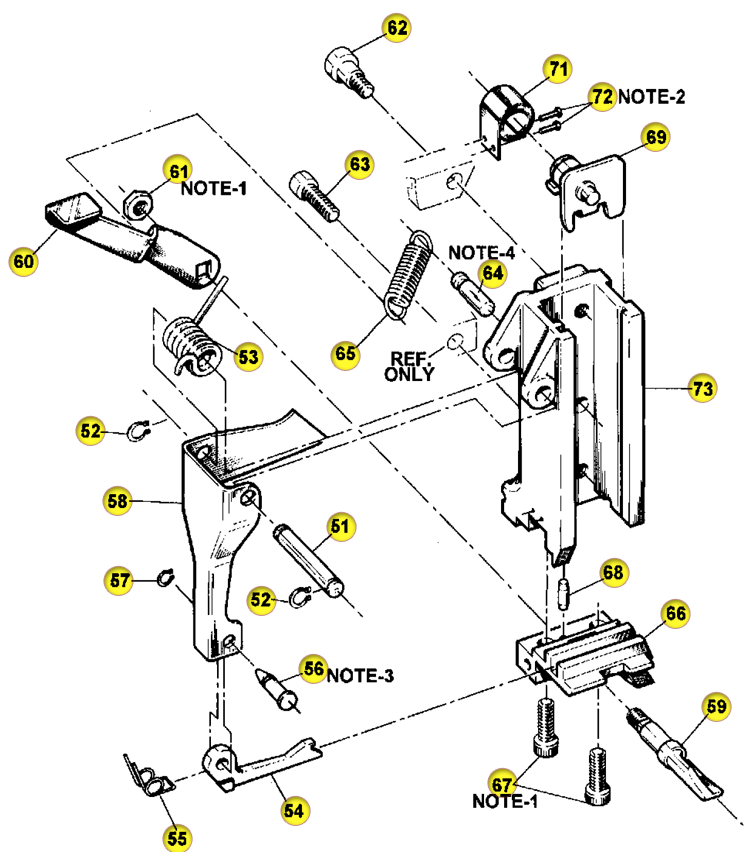 62
71
72 NOTE-2
69
61 NOTE-1
63
60
NOTE-4
64
53
65
REF. ONLY
73
52
58
51
57
52
68
66
56 NOTE-3
59
67
NOTE-1
54
55