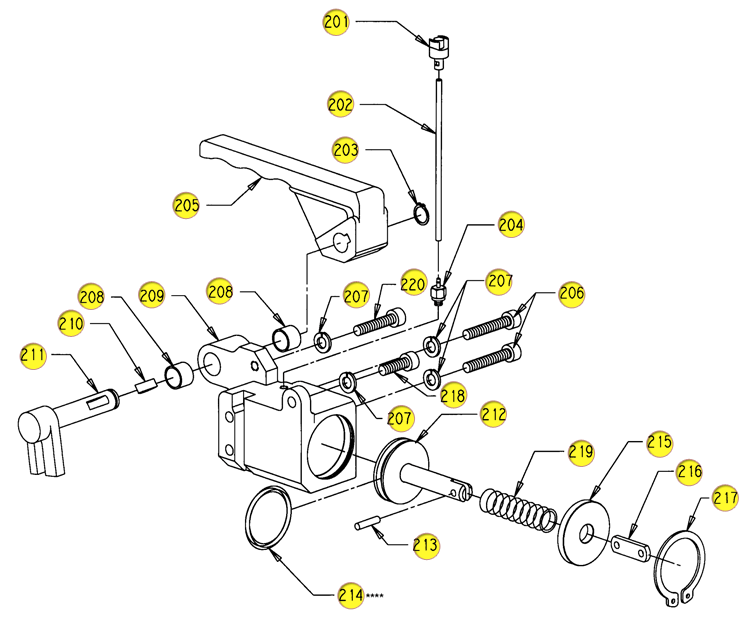 201
202
203
205
204
208
209
208
207
220
207
206
210
211
218
207
212
219
215
216
217
213
214****