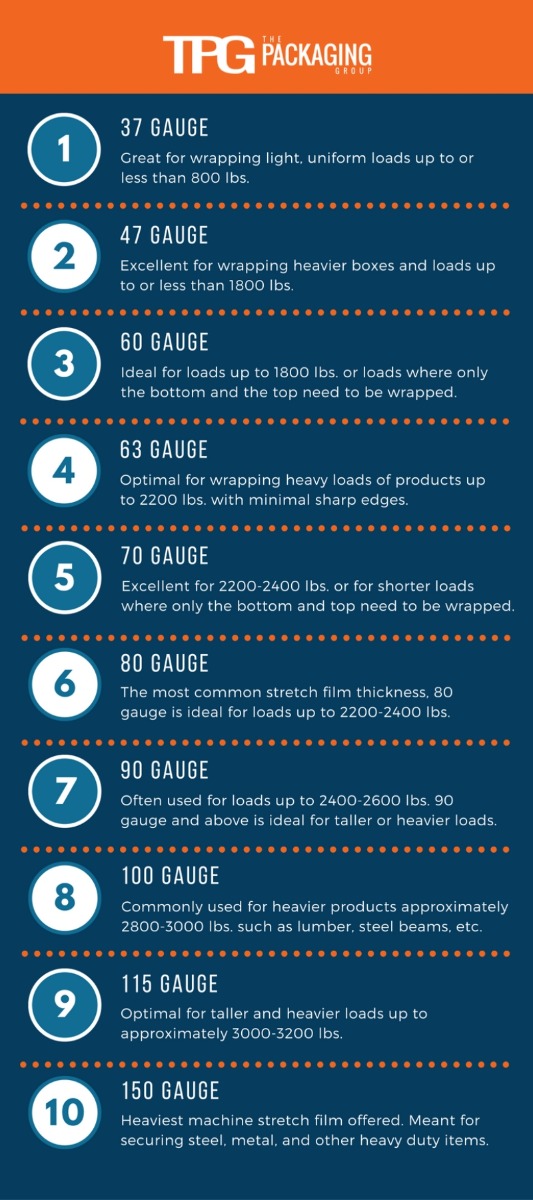 TPG THE PACKAGING GROUP

1
37 GAUGE
Great for wrapping light, uniform loads up to or less than 800 lbs.

2
47 GAUGE
Excellent for wrapping heavier boxes and loads up to or less than 1800 lbs.

3
60 GAUGE
Ideal for loads up to 1800 lbs. or loads where only the bottom and the top need to be wrapped.

4
63 GAUGE
Optimal for wrapping heavy loads of products up to 2200 lbs. with minimal sharp edges.

5
70 GAUGE
Excellent for 2200-2400 lbs. or for shorter loads where only the bottom and top need to be wrapped.

6
80 GAUGE
The most common stretch film thickness, 80 gauge is ideal for loads up to 2200-2400 lbs.

7
90 GAUGE
Often used for loads up to 2400-2600 lbs. 90 gauge and above is ideal for taller or heavier loads.

8
100 GAUGE
Commonly used for heavier products approximately 2800-3000 lbs. such as lumber, steel beams, etc.

9
115 GAUGE
Optimal for taller and heavier loads up to approximately 3000-3200 lbs.

10
150 GAUGE
Heaviest machine stretch film offered. Meant for securing steel, metal, and other heavy duty items.